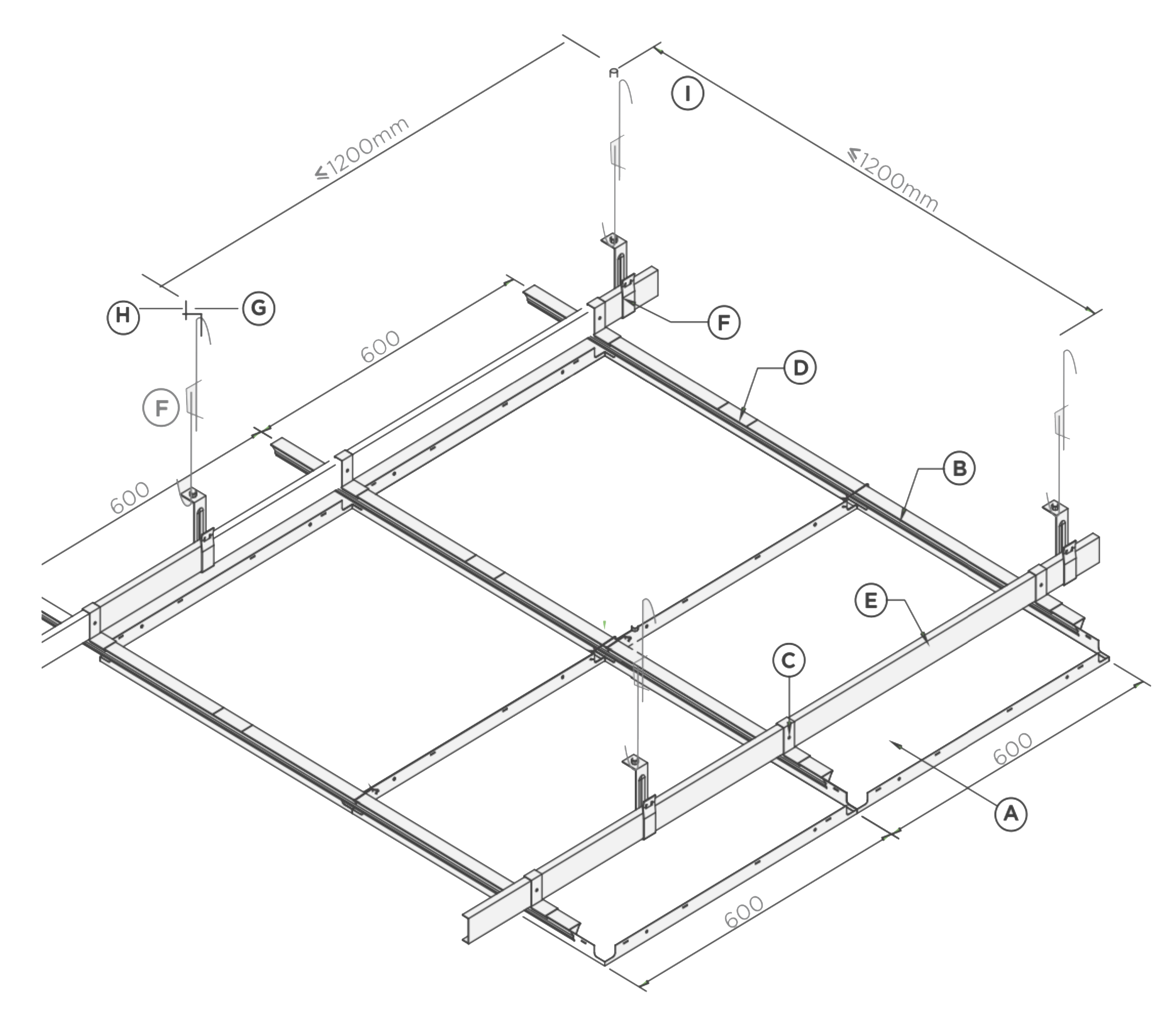 ≤1200mm

I

≤1200mm

H

G

F

600

D

F

600

B

E

C

600

A

600